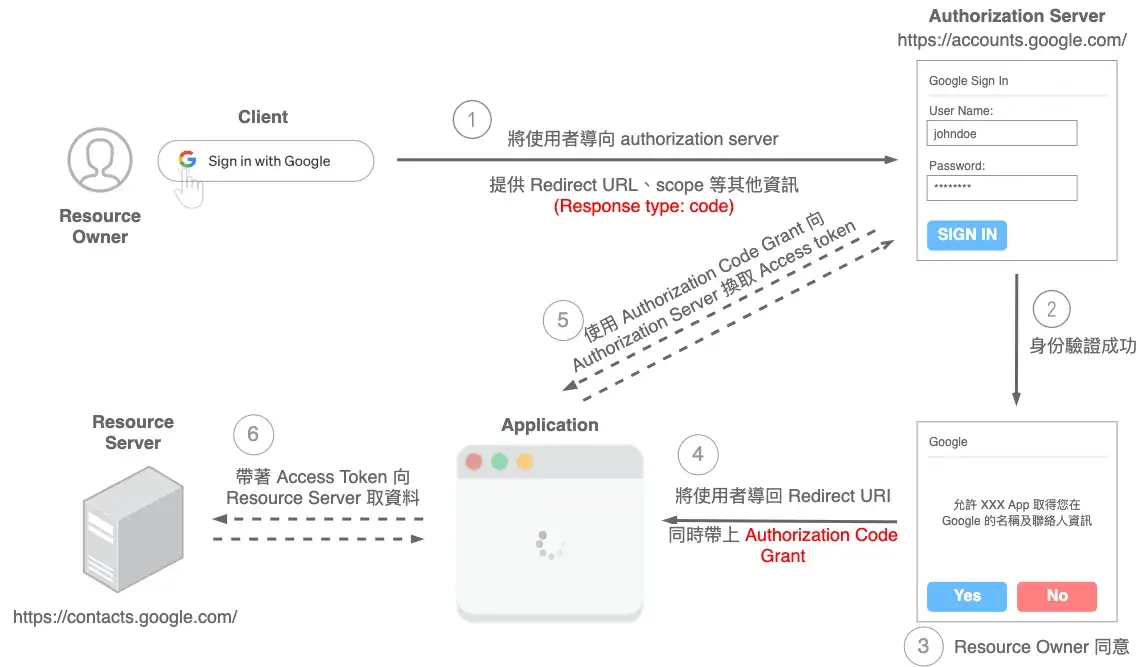 Authorization Server
https://accounts.google.com/

Google Sign In

User Name:

johndoe

Password:

********

SIGN IN

Client

Sign in with Google

Resource Owner

1

將使用者導向 authorization server

提供 Redirect URL、scope 等其他資訊
(Response type: code)

5

使用 Authorization Code Grant 向 Authorization Server 換取 Access token

2

身份驗證成功

Resource Server

6

帶著 Access Token 向 Resource Server 取資料

https://contacts.google.com/

Application

4

將使用者導回 Redirect URI

同時帶上 Authorization Code Grant

Google

允許 XXX App 取得您在 Google 的名稱及聯絡人資訊

Yes

No

3

Resource Owner 同意